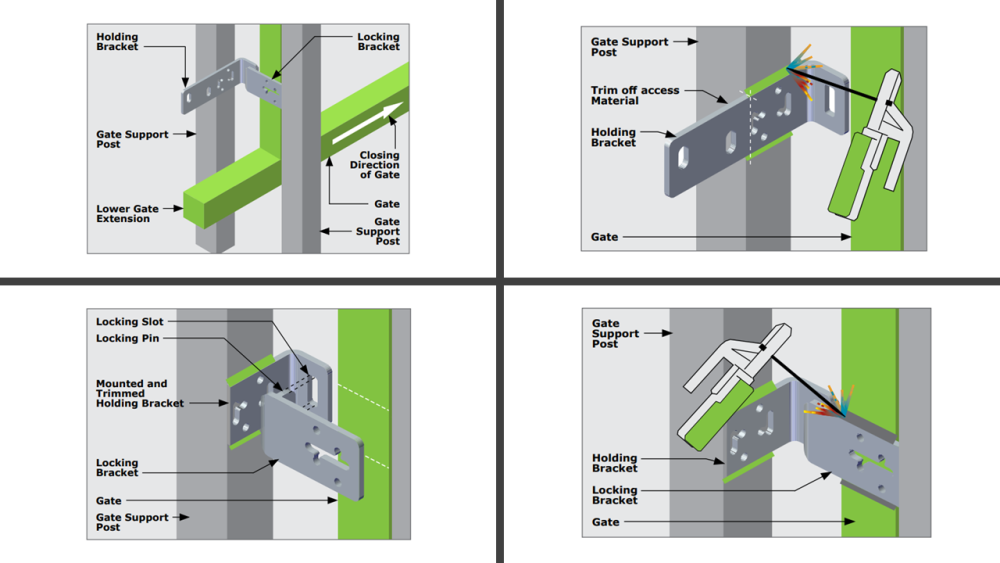 Holding Bracket

Locking Bracket

Gate Support Post

Closing Direction of Gate

Lower Gate Extension

Gate

Gate Support Post

Gate Support Post

Trim off access Material

Holding Bracket

Gate

Locking Slot

Locking Pin

Mounted and Trimmed Holding Bracket

Locking Bracket

Gate

Gate Support Post

Gate Support Post

Holding Bracket

Locking Bracket

Gate